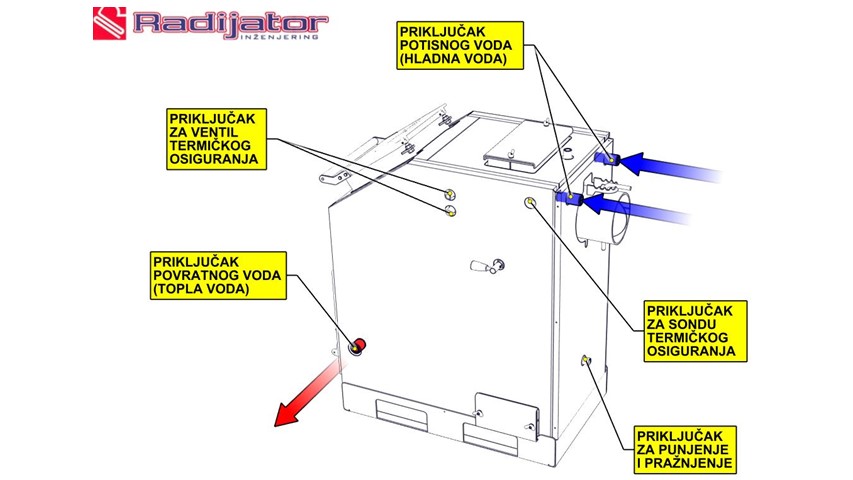 Radijator
INŽENJERING

PRIKLJUČAK POTISNOG VODA (HLADNA VODA)

PRIKLJUČAK ZA VENTIL TERMIČKOG OSIGURANJA

PRIKLJUČAK POVRATNOG VODA (TOPLA VODA)

PRIKLJUČAK ZA SONDU TERMIČKOG OSIGURANJA

PRIKLJUČAK ZA PUNJENJE I PRAŽNJENJE