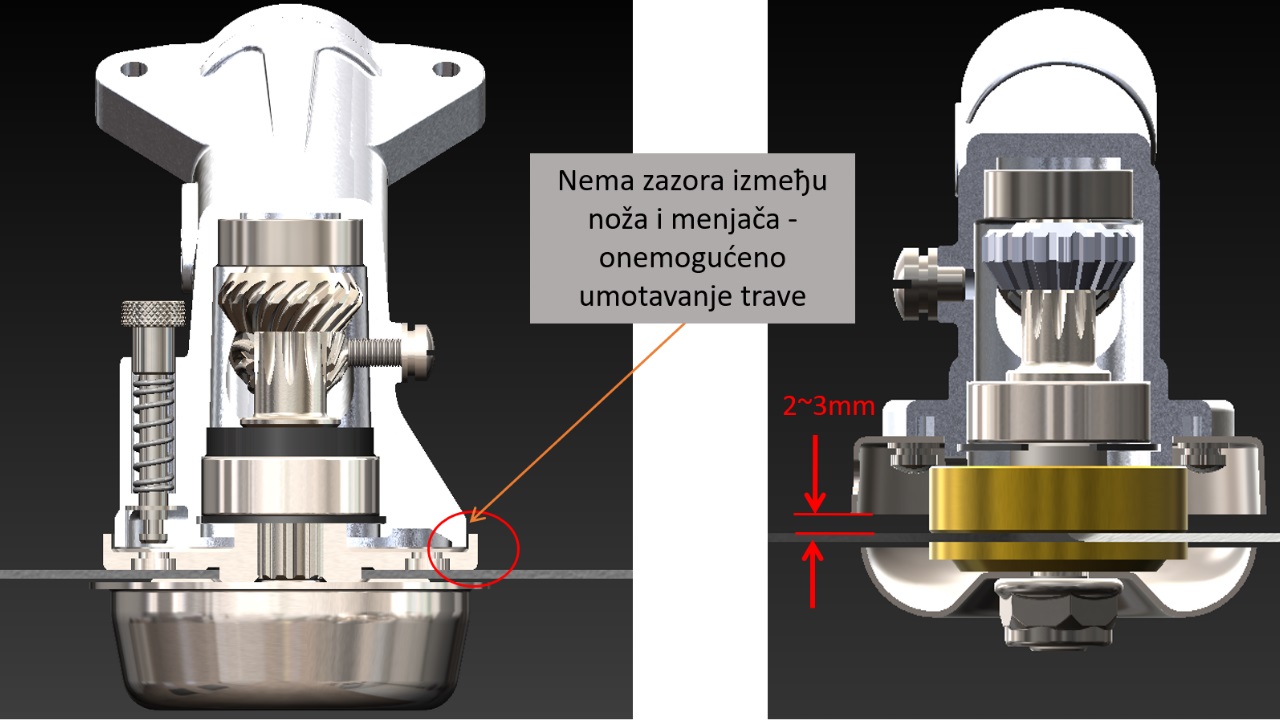 Nema zazora između noža i menjača - onemogućeno umotavanje trave

2~3mm