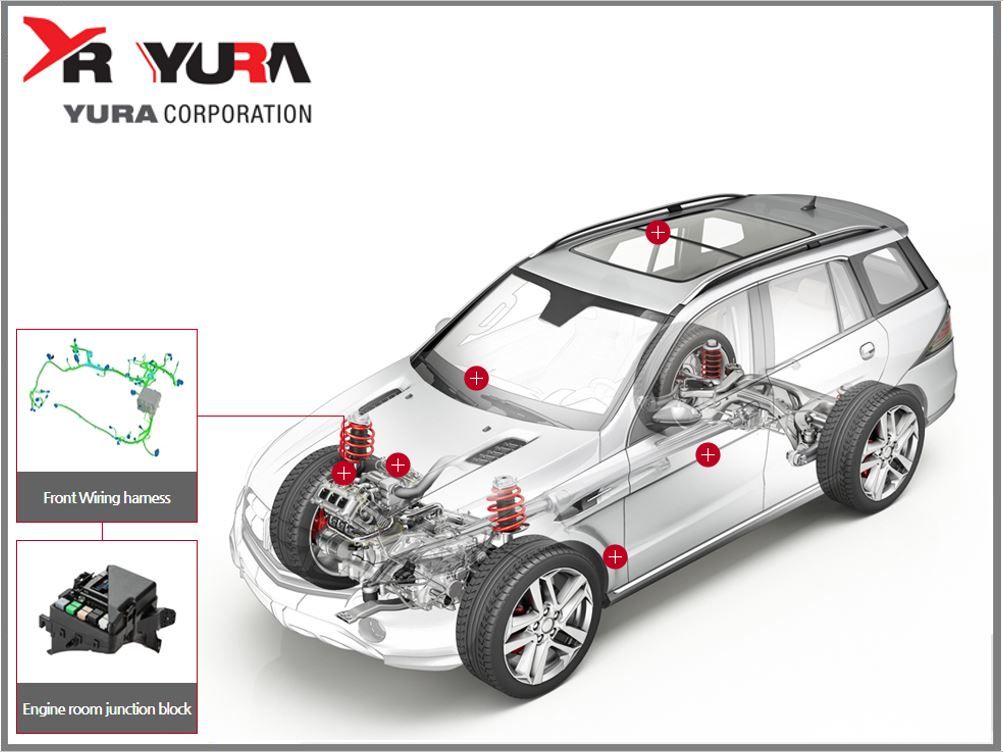 YR YURA
YURA CORPORATION

Front Wiring harness

Engine room junction block