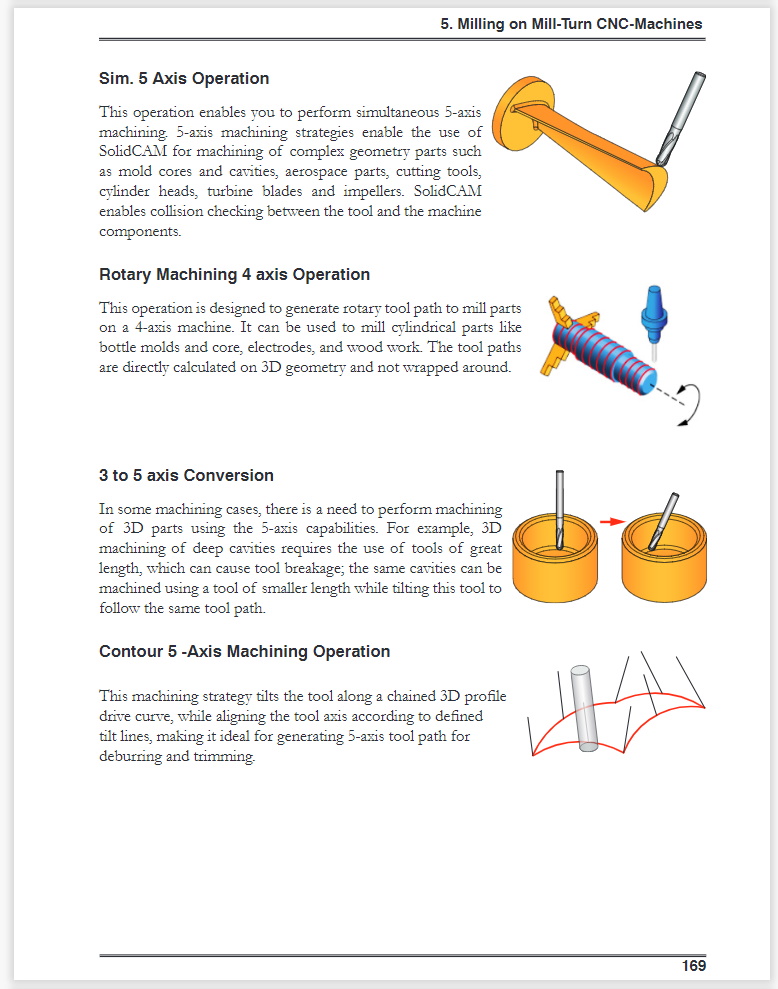 5. Milling on Mill-Turn CNC-Machines

Sim. 5 Axis Operation

This operation enables you to perform simultaneous 5-axis machining. 5-axis machining strategies enable the use of SolidCAM for machining of complex geometry parts such as mold cores and cavities, aerospace parts, cutting tools, cylinder heads, turbine blades and impellers. SolidCAM enables collision checking between the tool and the machine components.

Rotary Machining 4 axis Operation

This operation is designed to generate rotary tool path to mill parts on a 4-axis machine. It can be used to mill cylindrical parts like bottle molds and core, electrodes, and wood work. The tool paths are directly calculated on 3D geometry and not wrapped around.

3 to 5 axis Conversion

In some machining cases, there is a need to perform machining of 3D parts using the 5-axis capabilities. For example, 3D machining of deep cavities requires the use of tools of great length, which can cause tool breakage; the same cavities can be machined using a tool of smaller length while tilting this tool to follow the same tool path.

Contour 5 -Axis Machining Operation

This machining strategy tilts the tool along a chained 3D profile drive curve, while aligning the tool axis according to defined tilt lines, making it ideal for generating 5-axis tool path for deburring and trimming.

169