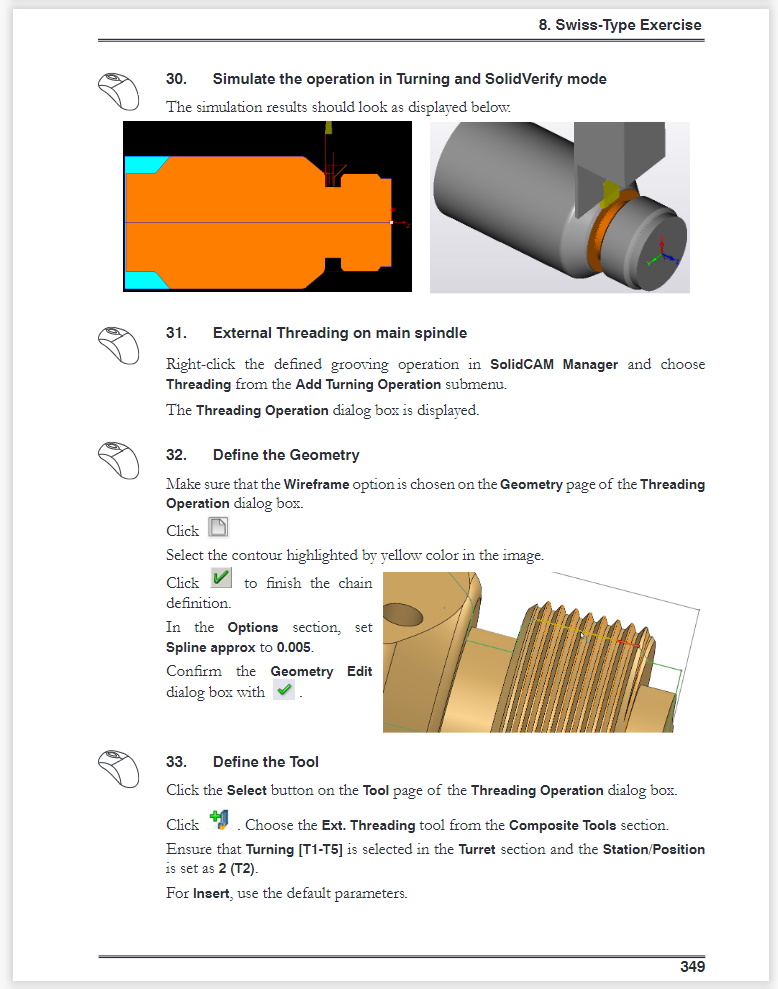 8. Swiss-Type Exercise

30. Simulate the operation in Turning and SolidVerify mode

The simulation results should look as displayed below.

31. External Threading on main spindle

Right-click the defined grooving operation in SolidCAM Manager and choose Threading from the Add Turning Operation submenu.

The Threading Operation dialog box is displayed.

32. Define the Geometry

Make sure that the Wireframe option is chosen on the Geometry page of the Threading Operation dialog box.

Click

Select the contour highlighted by yellow color in the image.

Click to finish the chain definition.

In the Options section, set Spline approx to 0.005.

Confirm the Geometry Edit dialog box with .

33. Define the Tool

Click the Select button on the Tool page of the Threading Operation dialog box.

Click . Choose the Ext. Threading tool from the Composite Tools section.

Ensure that Turning [T1-T5] is selected in the Turret section and the Station/Position is set as 2 (T2).

For Insert, use the default parameters.

349